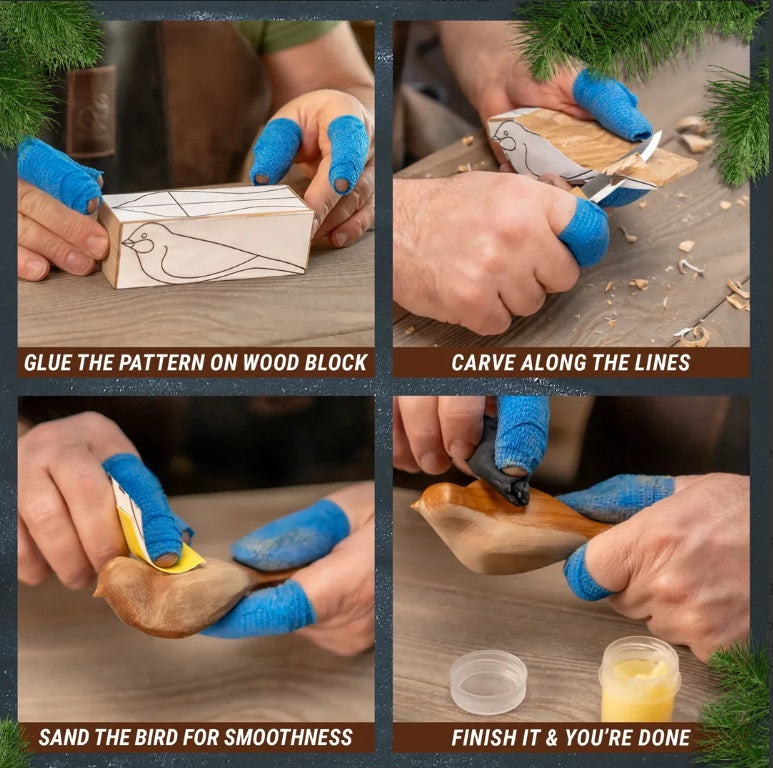 GLUE THE PATTERN ON WOOD BLOCK

CARVE ALONG THE LINES

SAND THE BIRD FOR SMOOTHNESS

FINISH IT & YOU'RE DONE