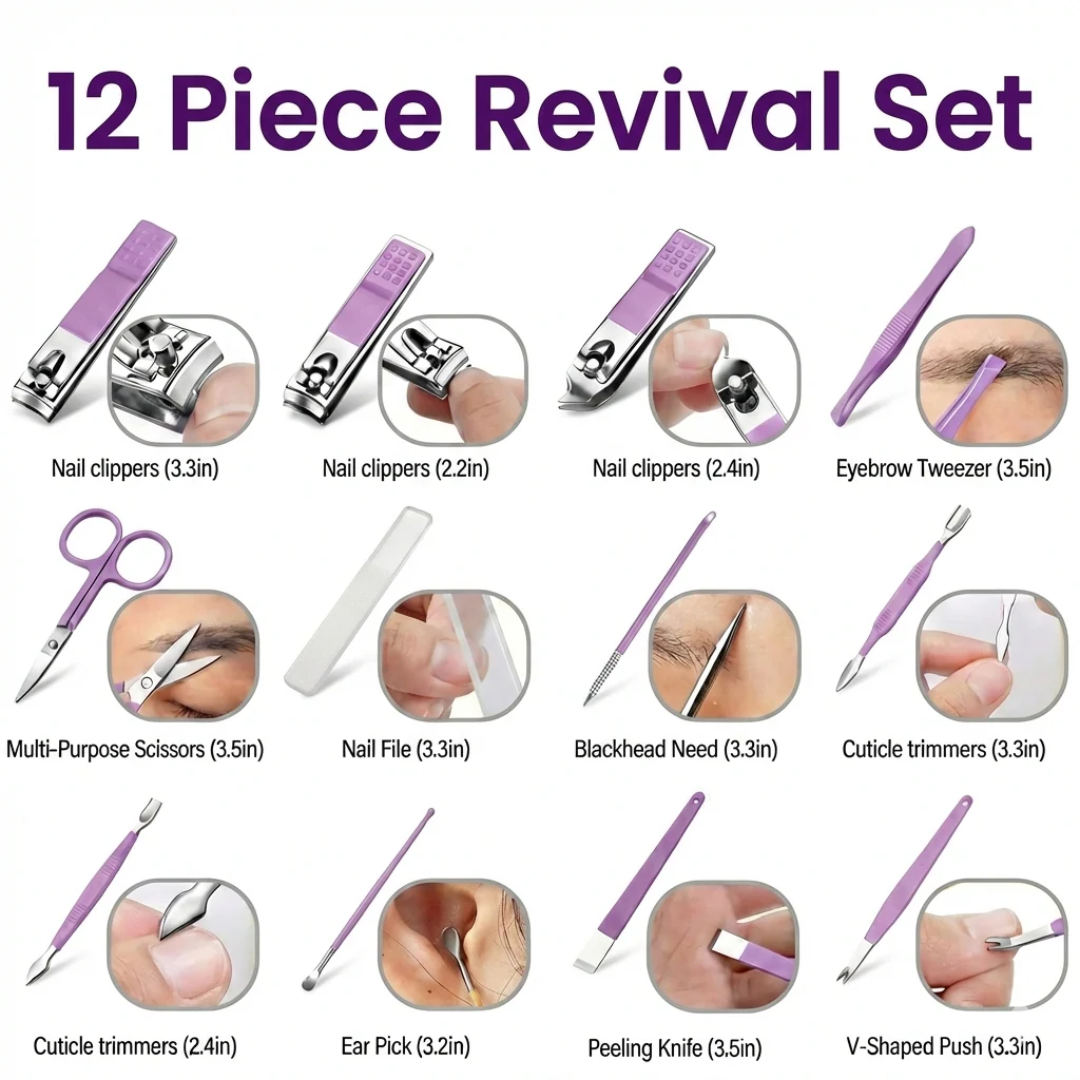 12 Piece Revival Set

Nail clippers (3.3in)

Nail clippers (2.2in)

Nail clippers (2.4in)

Eyebrow Tweezer (3.5in)

Multi-Purpose Scissors (3.5in)

Nail File (3.3in)

Blackhead Need (3.3in)

Cuticle trimmers (3.3in)

Cuticle trimmers (2.4in)

Ear Pick (3.2in)

Peeling Knife (3.5in)

V-Shaped Push (3.3in)