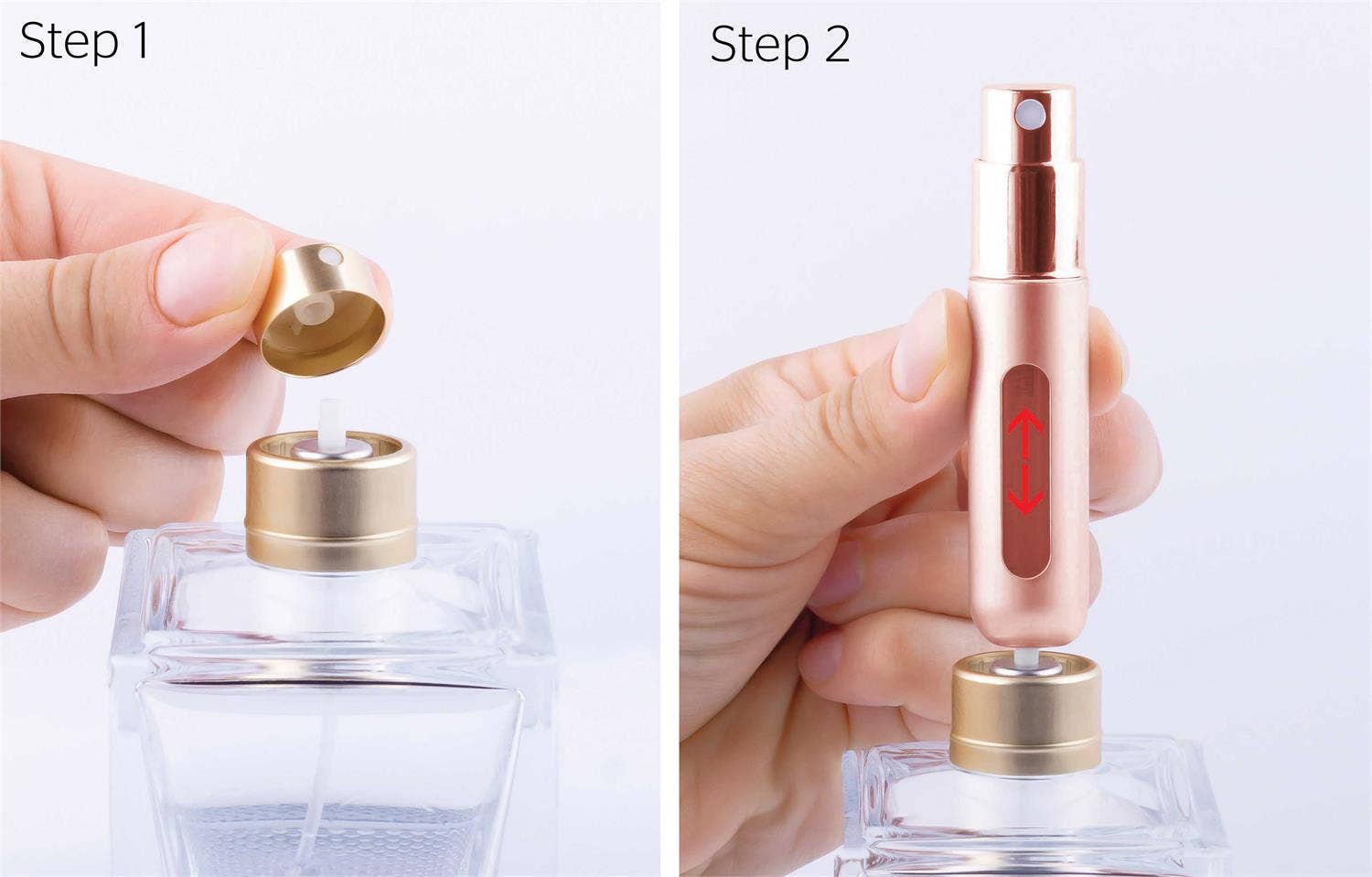 Step 1

Step 2